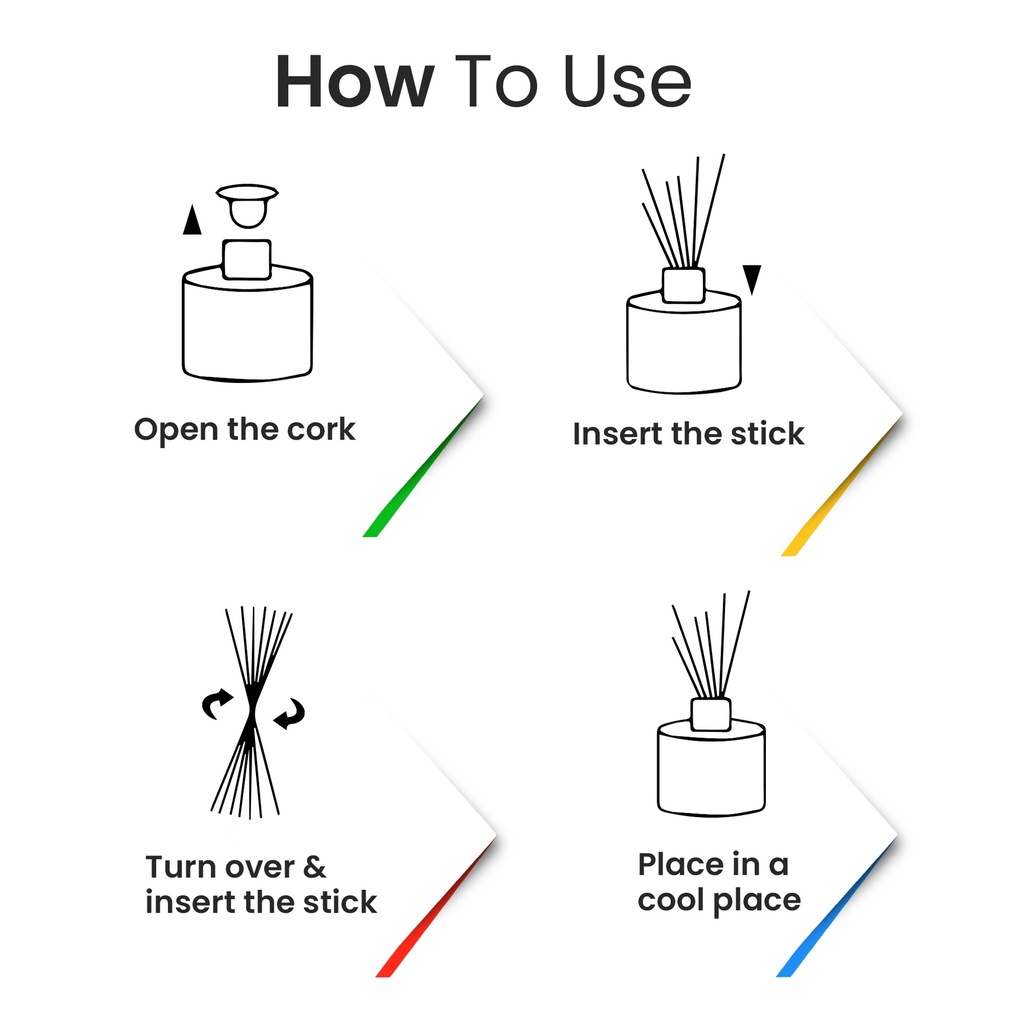 How To Use

Open the cork

Insert the stick

Turn over & insert the stick

Place in a cool place